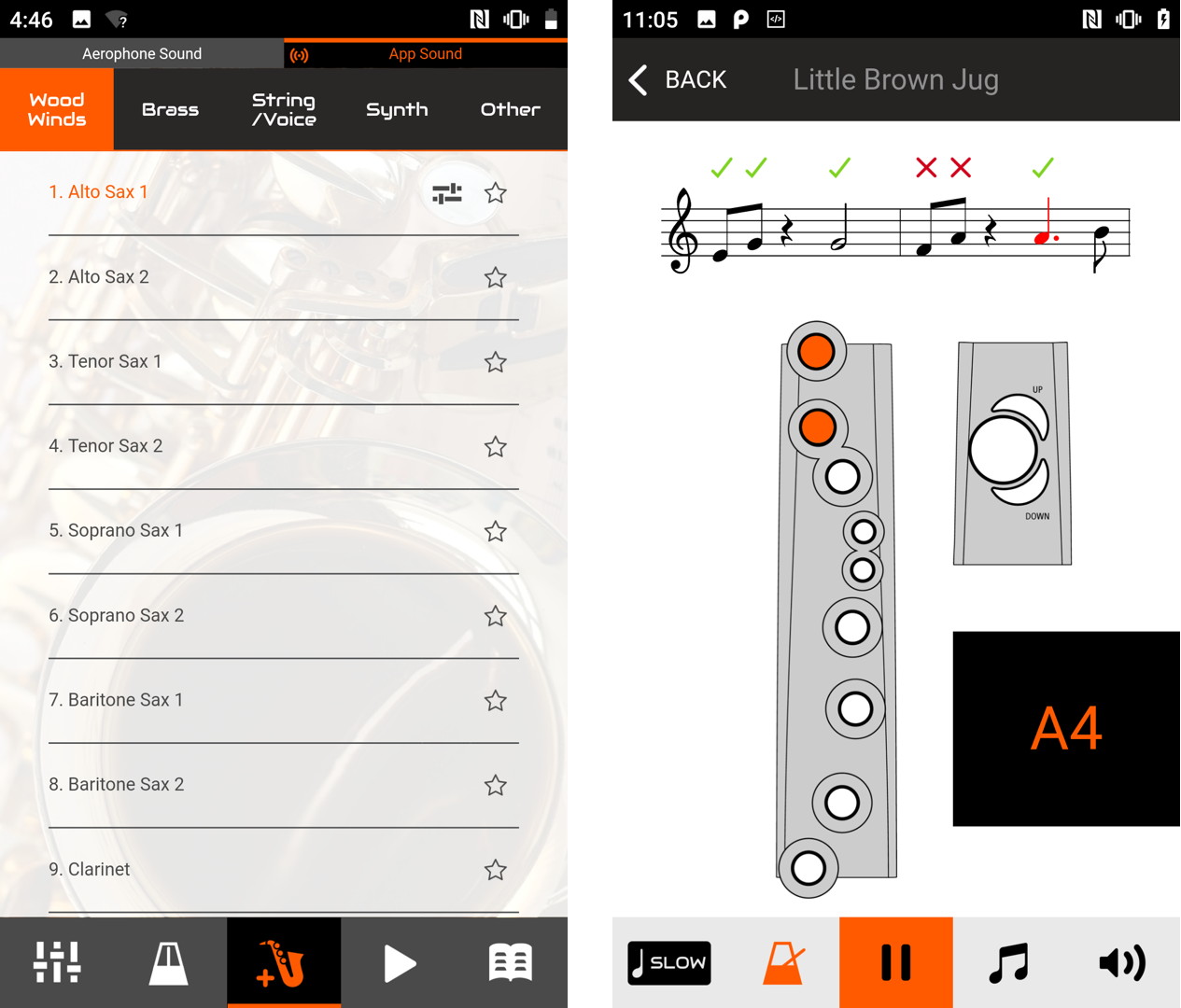 4:46

Aerophone Sound

App Sound

Wood Winds

Brass

String /Voice

Synth

Other

1. Alto Sax 1

2. Alto Sax 2

3. Tenor Sax 1

4. Tenor Sax 2

5. Soprano Sax 1

6. Soprano Sax 2

7. Baritone Sax 1

8. Baritone Sax 2

9. Clarinet

11:05

BACK

Little Brown Jug

UP

DOWN

A4

SLOW