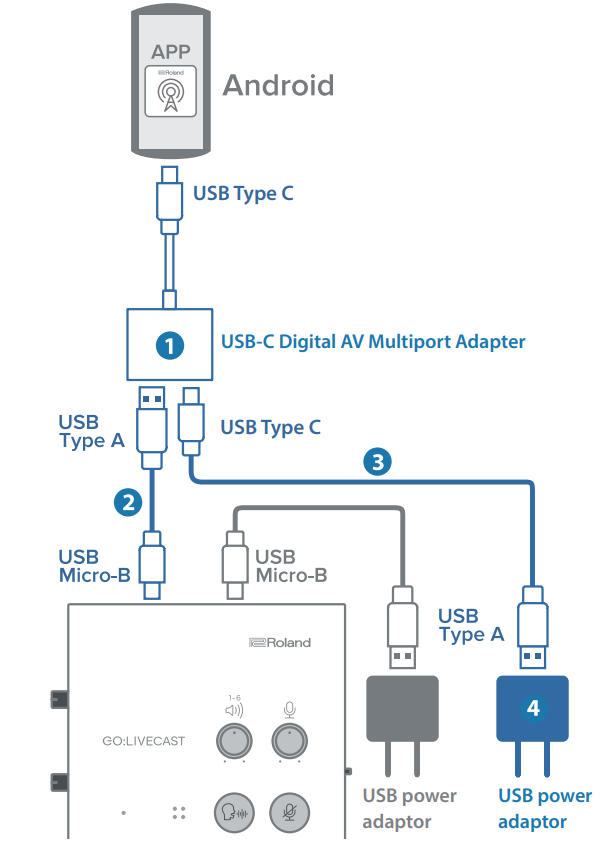 APP

Roland

Android

USB Type C

1

USB-C Digital AV Multiport Adapter

USB Type A

USB Type C

3

2

USB Micro-B

USB Micro-B

USB Type A

Roland

1-6

GO:LIVECAST

4

USB power adaptor

USB power adaptor