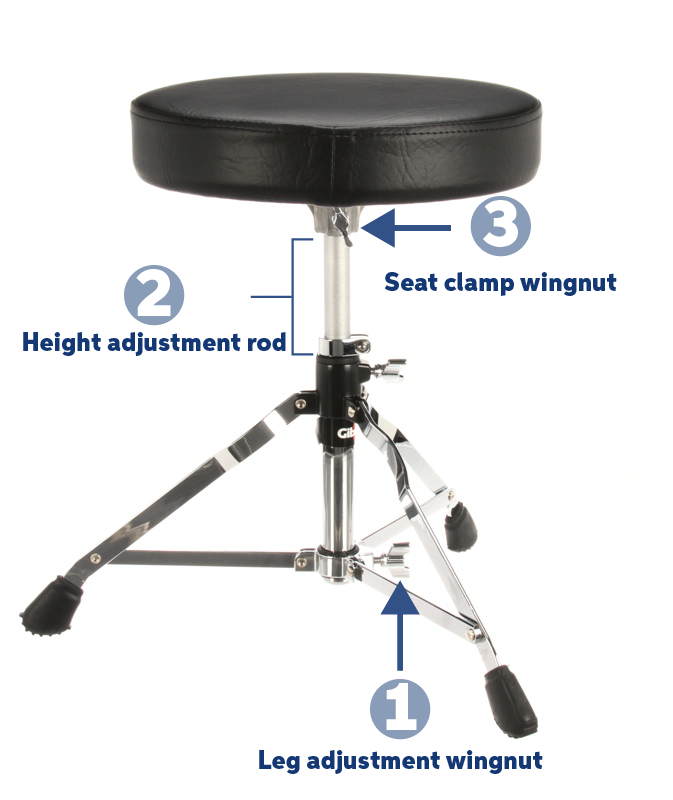 3
Seat clamp wingnut

2
Height adjustment rod

Gib

1
Leg adjustment wingnut