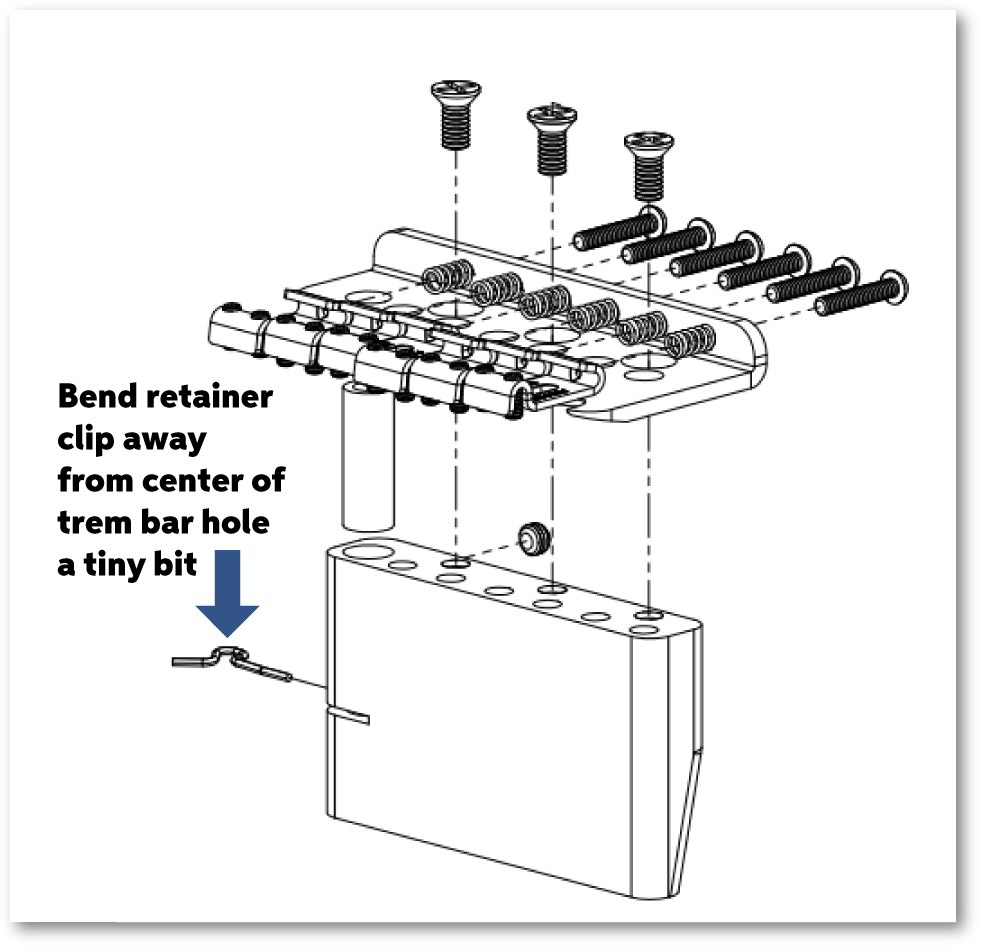 Bend retainer clip away from center of trem bar hole a tiny bit